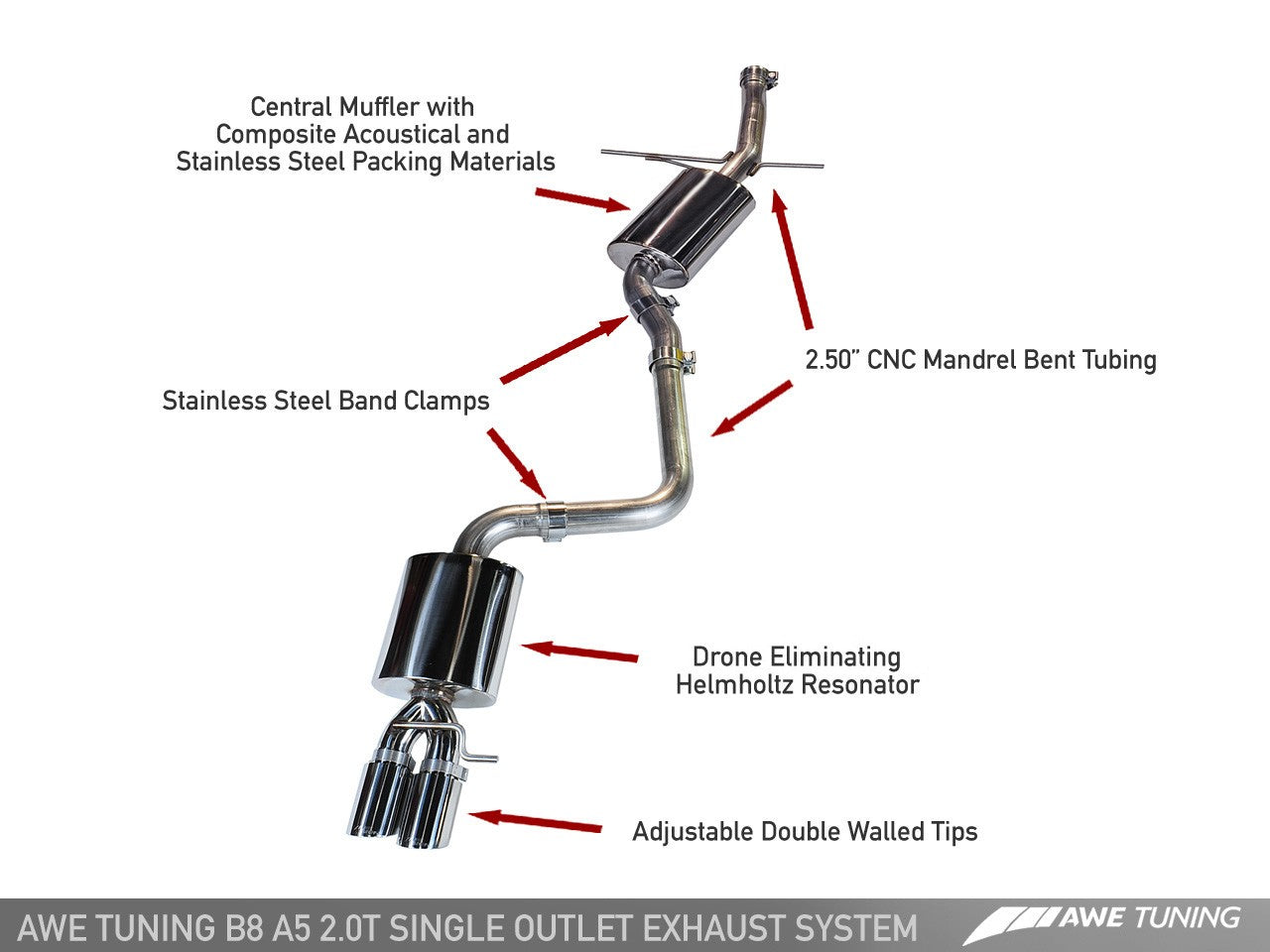 Central Muffler with
Composite Acoustical and
Stainless Steel Packing Materials

2.50" CNC Mandrel Bent Tubing

Stainless Steel Band Clamps

Drone Eliminating
Helmholtz Resonator

Adjustable Double Walled Tips

AWE TUNING B8 A5 2.0T SINGLE OUTLET EXHAUST SYSTEM

AWE TUNING