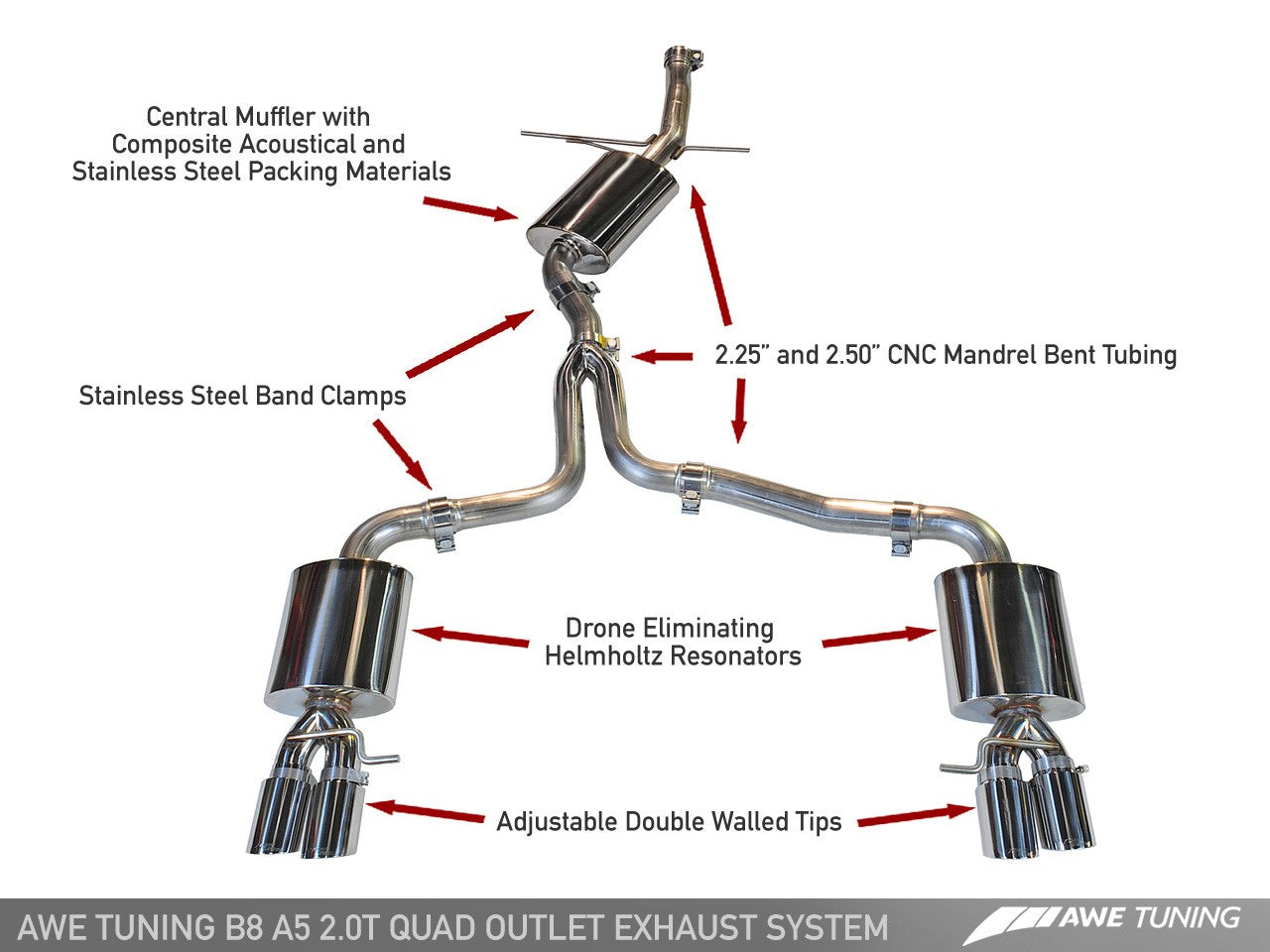 Central Muffler with Composite Acoustical and Stainless Steel Packing Materials

2.25" and 2.50" CNC Mandrel Bent Tubing

Stainless Steel Band Clamps

Drone Eliminating Helmholtz Resonators

Adjustable Double Walled Tips

AWE TUNING B8 A5 2.0T QUAD OUTLET EXHAUST SYSTEM

AWE TUNING