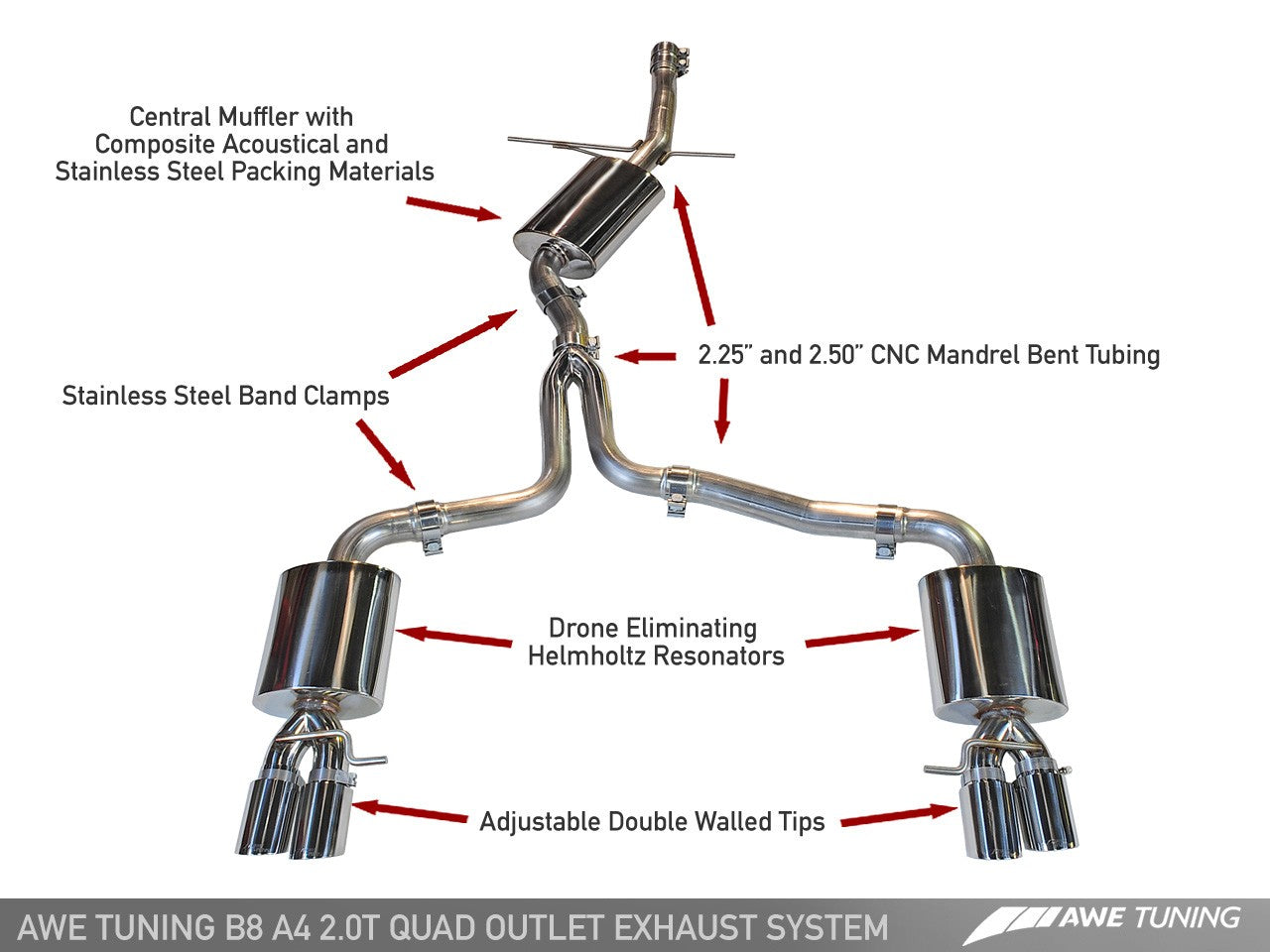 Central Muffler with Composite Acoustical and Stainless Steel Packing Materials

2.25" and 2.50" CNC Mandrel Bent Tubing

Stainless Steel Band Clamps

Drone Eliminating Helmholtz Resonators

Adjustable Double Walled Tips

AWE TUNING B8 A4 2.0T QUAD OUTLET EXHAUST SYSTEM

AWE TUNING