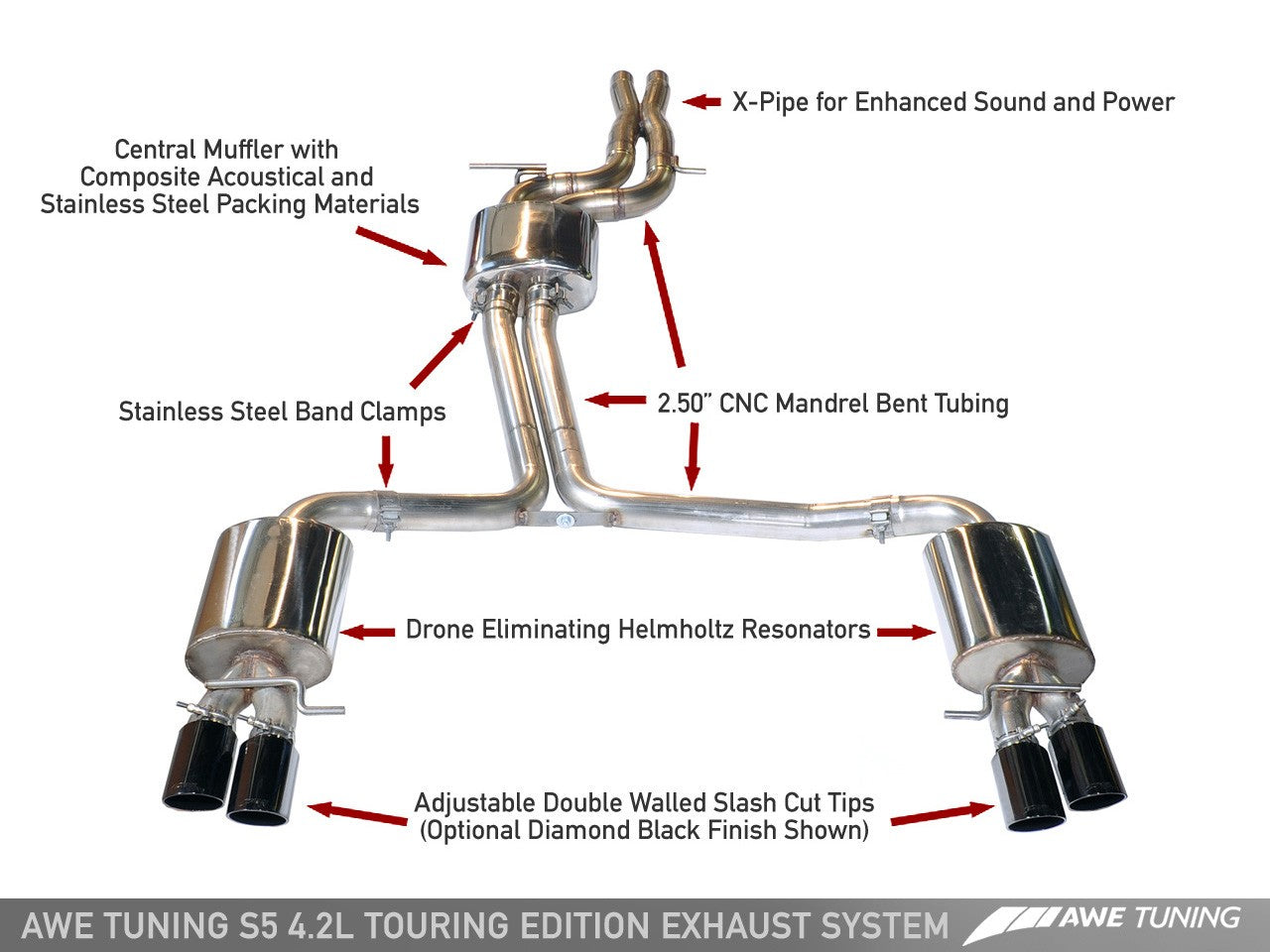 X-Pipe for Enhanced Sound and Power

Central Muffler with Composite Acoustical and Stainless Steel Packing Materials

Stainless Steel Band Clamps

2.50" CNC Mandrel Bent Tubing

Drone Eliminating Helmholtz Resonators

Adjustable Double Walled Slash Cut Tips (Optional Diamond Black Finish Shown)

AWE TUNING S5 4.2L TOURING EDITION EXHAUST SYSTEM

AWE TUNING