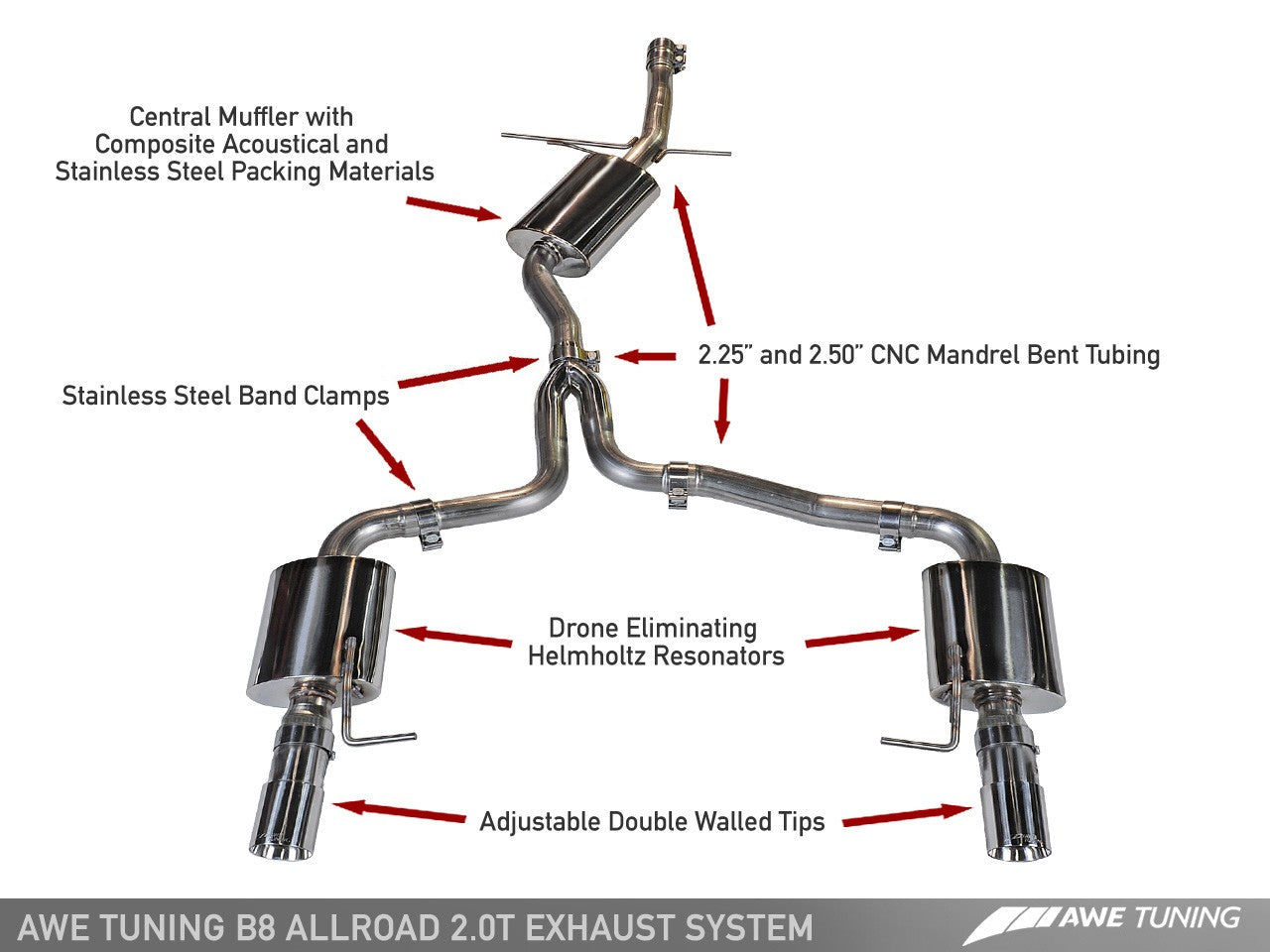 Central Muffler with Composite Acoustical and Stainless Steel Packing Materials

2.25" and 2.50" CNC Mandrel Bent Tubing

Stainless Steel Band Clamps

Drone Eliminating Helmholtz Resonators

Adjustable Double Walled Tips

AWE TUNING B8 ALLROAD 2.0T EXHAUST SYSTEM

AWE TUNING