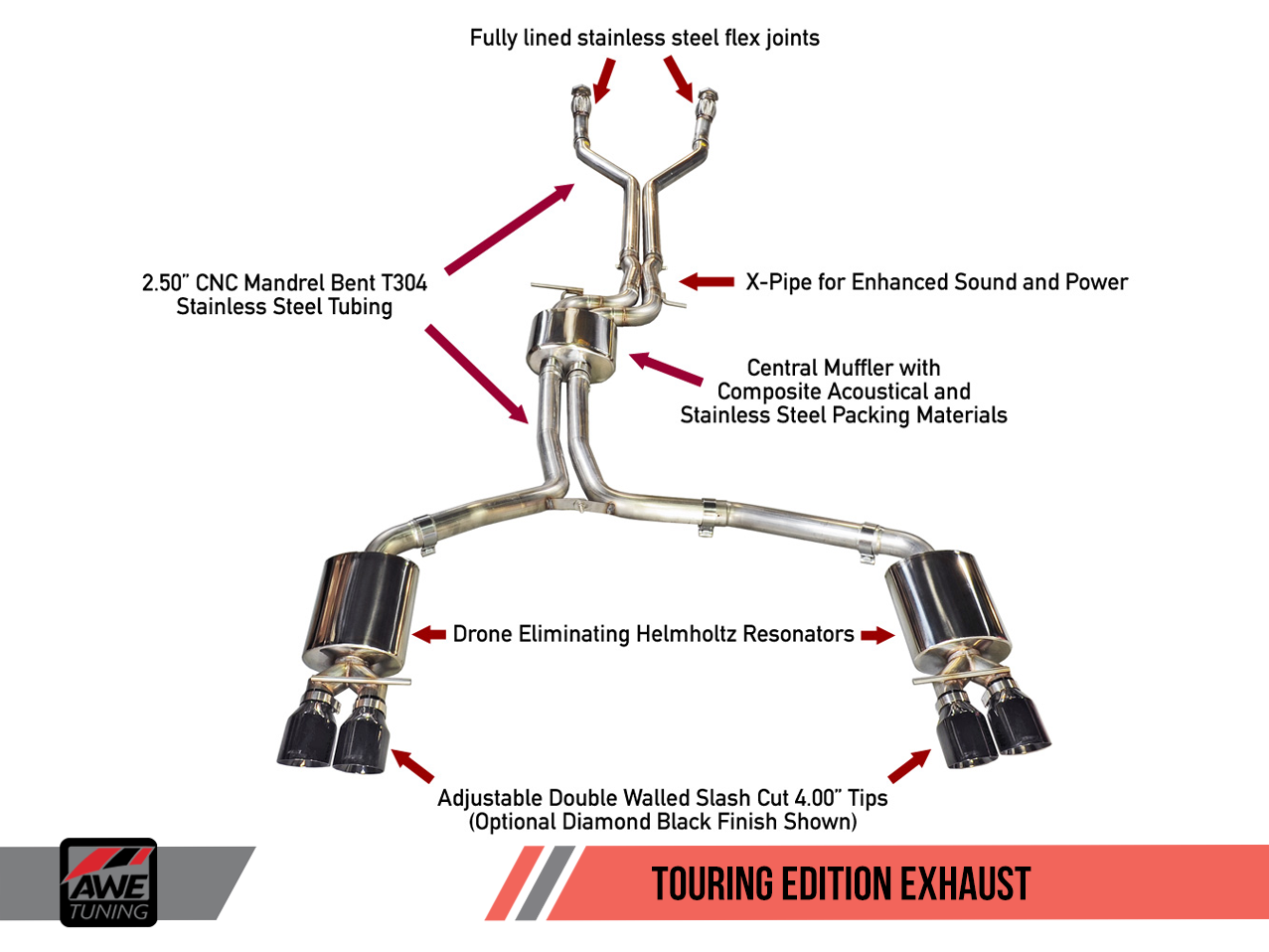 Fully lined stainless steel flex joints

2.50" CNC Mandrel Bent T304
Stainless Steel Tubing

X-Pipe for Enhanced Sound and Power

Central Muffler with
Composite Acoustical and
Stainless Steel Packing Materials

Drone Eliminating Helmholtz Resonators

Adjustable Double Walled Slash Cut 4.00" Tips
(Optional Diamond Black Finish Shown)

AWE
TUNING

TOURING EDITION EXHAUST